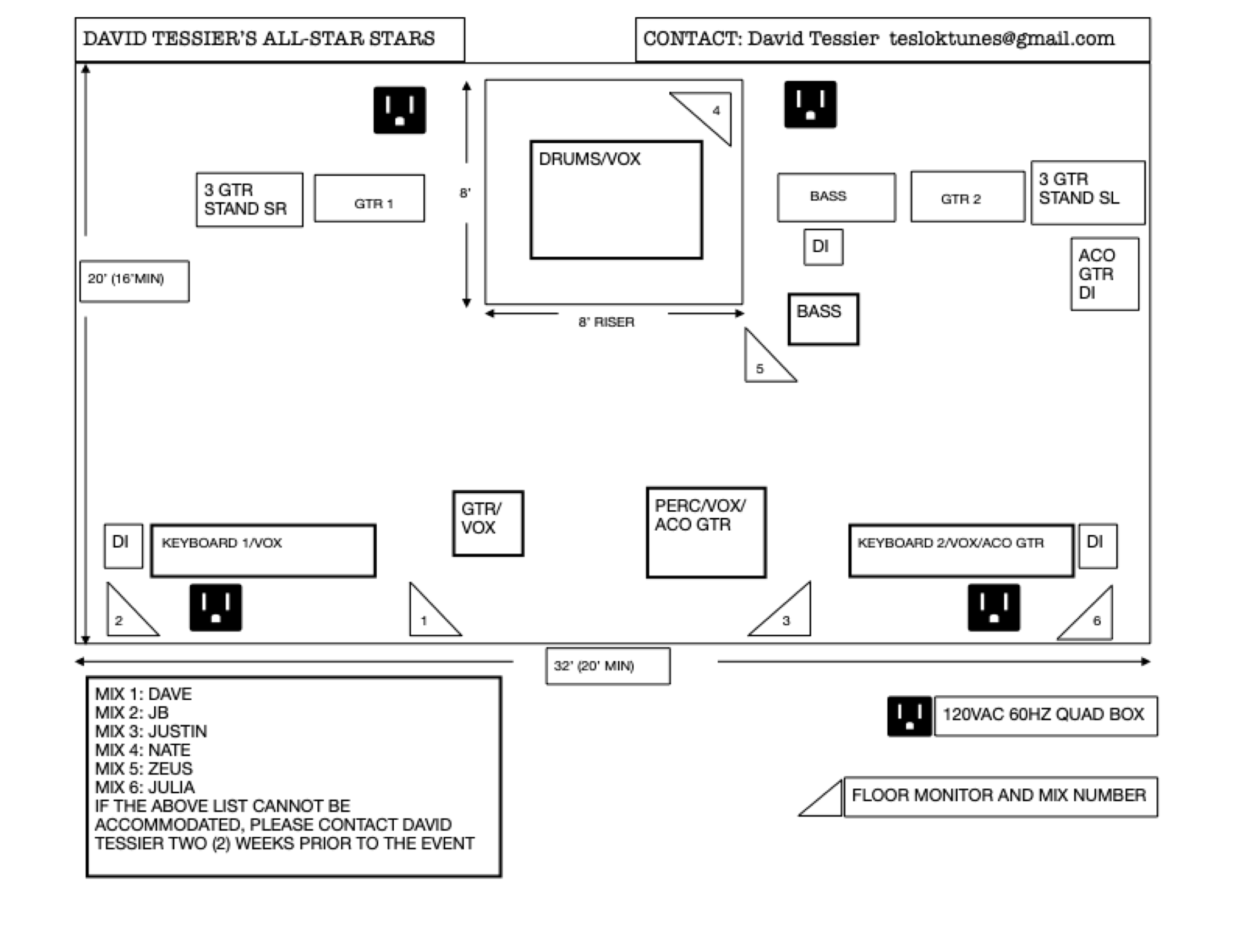 DAVID TESSIER'S ALL-STAR STARS

CONTACT: David Tessier tesloktunes@gmail.com

4

DRUMS/VOX

8'

3 GTR STAND SR

GTR 1

BASS

GTR 2

3 GTR STAND SL

DI

ACO GTR DI

20' (16'MIN)

8' RISER

BASS

5

GTR/ VOX

PERC/VOX/ ACO GTR

DI

KEYBOARD 1/VOX

KEYBOARD 2/VOX/ACO GTR

DI

2

1

3

6

32' (20' MIN)

MIX 1: DAVE
MIX 2: JB
MIX 3: JUSTIN
MIX 4: NATE
MIX 5: ZEUS
MIX 6: JULIA
IF THE ABOVE LIST CANNOT BE ACCOMMODATED, PLEASE CONTACT DAVID TESSIER TWO (2) WEEKS PRIOR TO THE EVENT

120VAC 60HZ QUAD BOX

FLOOR MONITOR AND MIX NUMBER